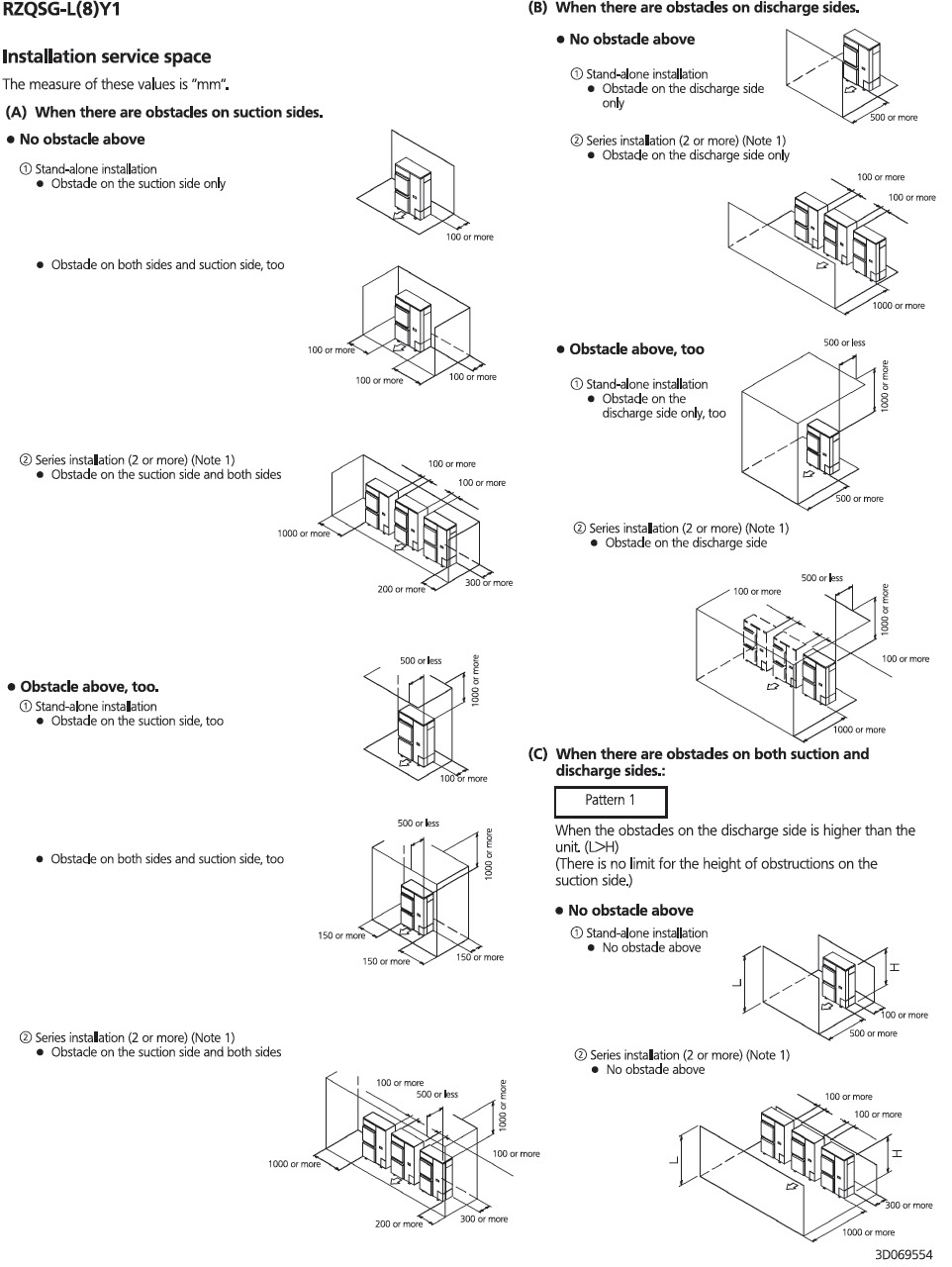 RZQSG-L(8)Y1

Installation service space

The measure of these values is "mm".

(A) When there are obstacles on suction sides.

● No obstacle above

① Stand-alone installation
● Obstacle on the suction side only

100 or more

● Obstacle on both sides and suction side, too

100 or more
100 or more
100 or more

② Series installation (2 or more) (Note 1)
● Obstacle on the suction side and both sides

100 or more
100 or more
1000 or more
200 or more
300 or more

● Obstacle above, too.

① Stand-alone installation
● Obstacle on the suction side, too

500 or less
1000 or more
100 or more

● Obstacle on both sides and suction side, too

500 or less
1000 or more
150 or more
150 or more
150 or more

② Series installation (2 or more) (Note 1)
● Obstacle on the suction side and both sides

100 or more
500 or less
1000 or more
100 or more
1000 or more
200 or more
300 or more

(B) When there are obstacles on discharge sides.

● No obstacle above

① Stand-alone installation
● Obstacle on the discharge side only

500 or more

② Series installation (2 or more) (Note 1)
● Obstacle on the discharge side only

100 or more
100 or more
1000 or more

● Obstacle above, too

① Stand-alone installation
● Obstacle on the discharge side only, too

500 or less
1000 or more
500 or more

② Series installation (2 or more) (Note 1)
● Obstacle on the discharge side

500 or less
100 or more
1000 or more
100 or more
1000 or more

(C) When there are obstacles on both suction and discharge sides.:

Pattern 1

When the obstacles on the discharge side is higher than the unit. (L>H)
(There is no limit for the height of obstructions on the suction side.)

● No obstacle above

① Stand-alone installation
● No obstacle above

L
H
100 or more
500 or more

② Series installation (2 or more) (Note 1)
● No obstacle above

100 or more
100 or more
L
H
300 or more
1000 or more

3D069554